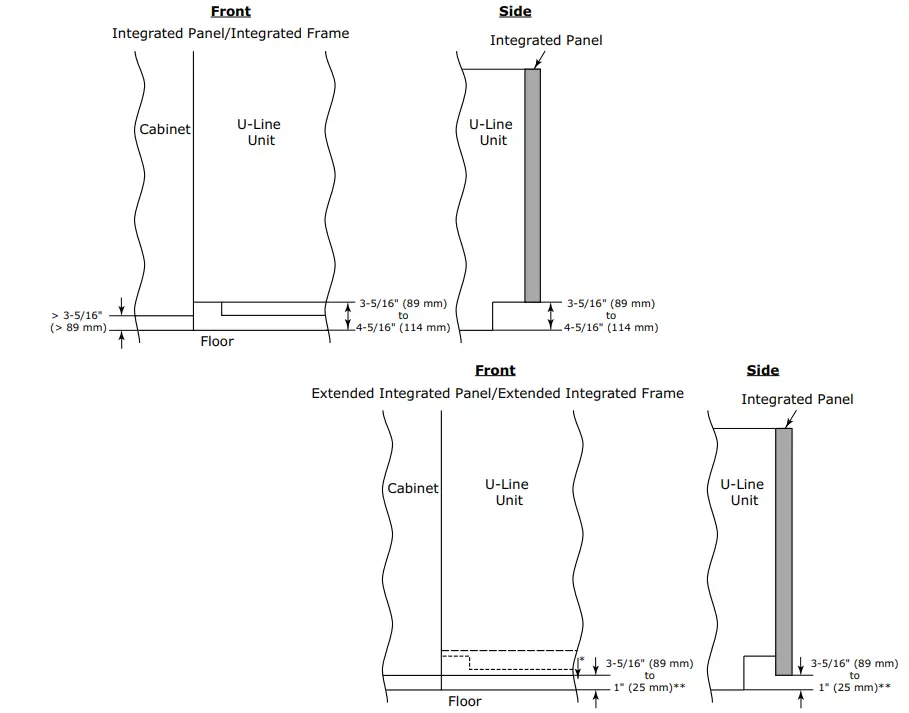 Front

Integrated Panel/Integrated Frame

Cabinet

U-Line Unit

> 3-5/16" (> 89 mm)

3-5/16" (89 mm) to 4-5/16" (114 mm)

Floor

Side

Integrated Panel

U-Line Unit

3-5/16" (89 mm) to 4-5/16" (114 mm)

Front

Extended Integrated Panel/Extended Integrated Frame

Cabinet

U-Line Unit

*

3-5/16" (89 mm) to 1" (25 mm)**

Floor

Side

Integrated Panel

U-Line Unit

3-5/16" (89 mm) to 1" (25 mm)**