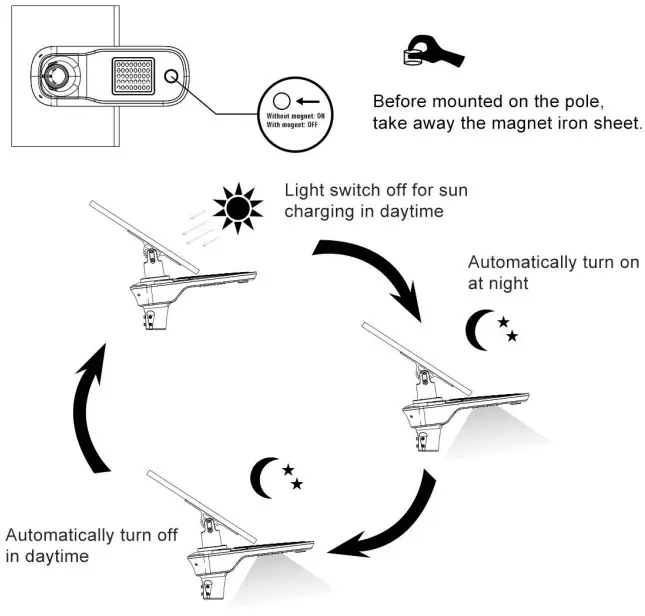 Without magnet: ON
With magnet: OFF

Before mounted on the pole, take away the magnet iron sheet.

Light switch off for sun charging in daytime

Automatically turn on at night

Automatically turn off in daytime