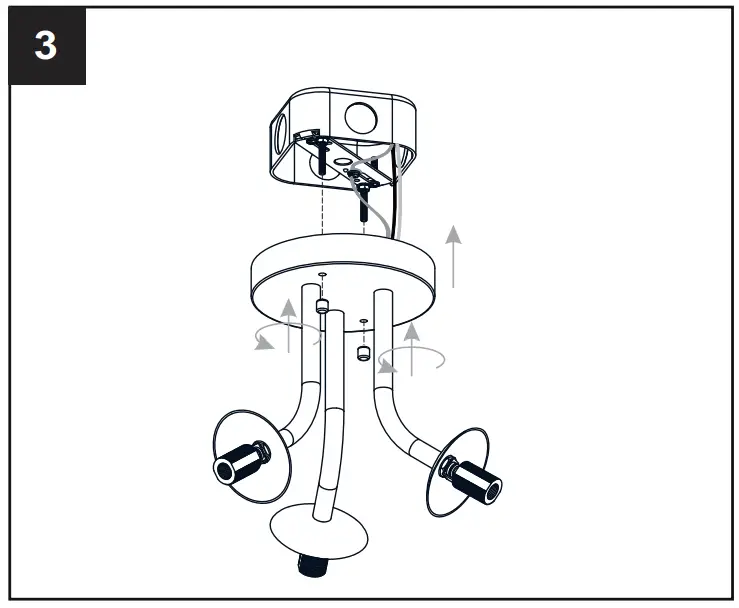 3