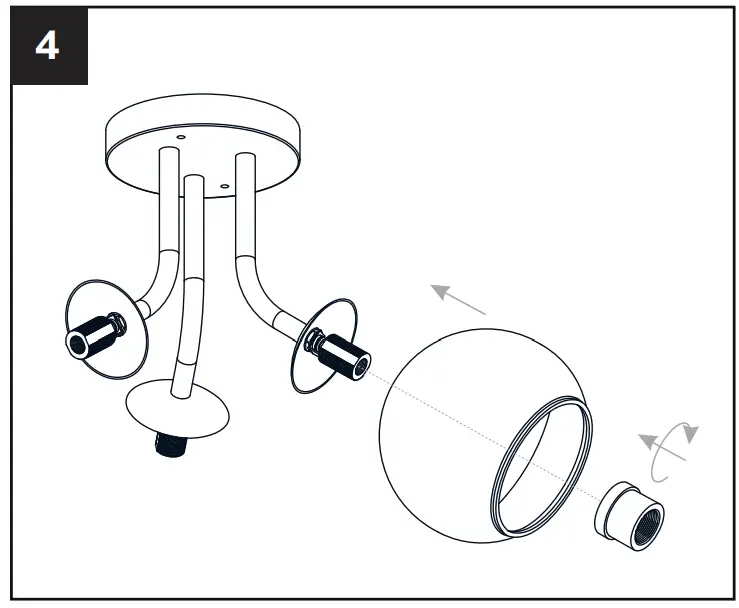 4