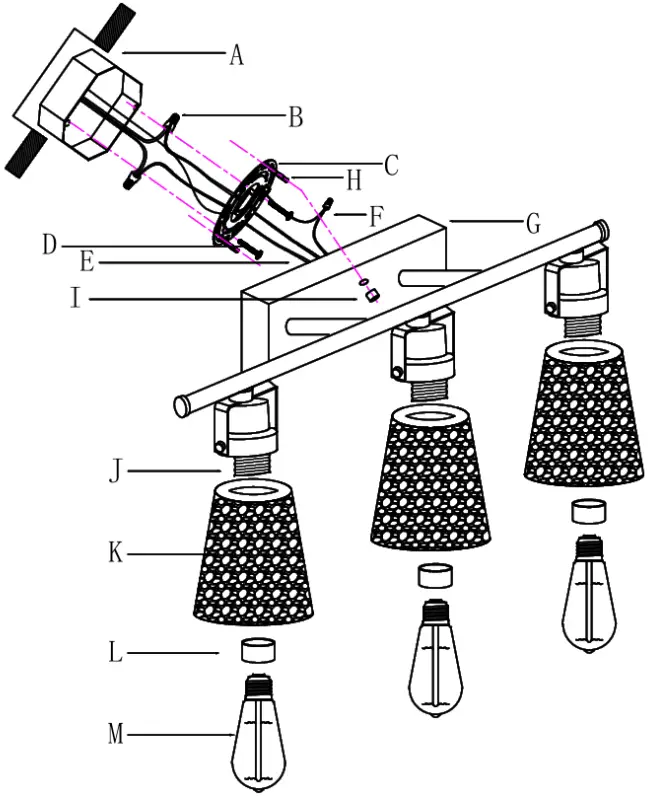 A
B
C
H
F
G
D
E
I
J
K
L
M