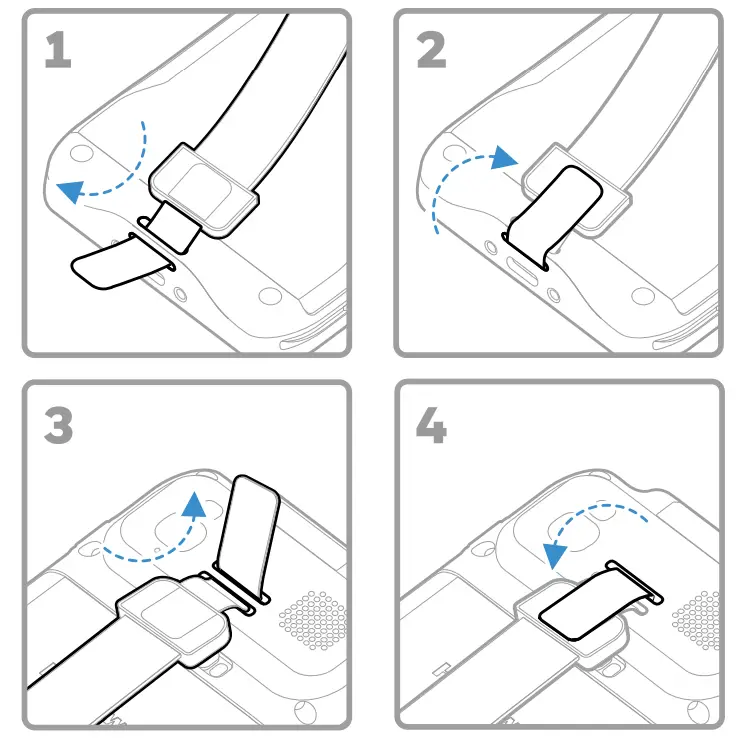 1

2

3

4