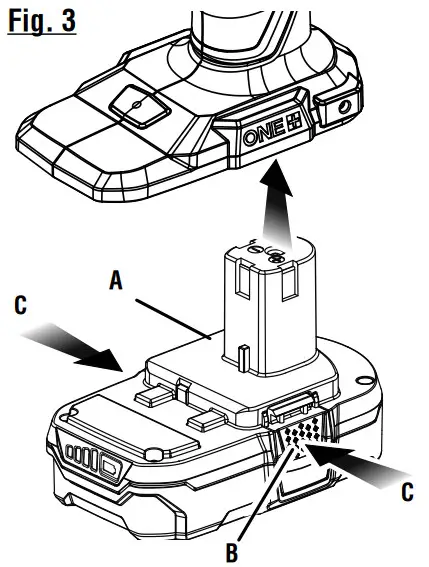 Fig. 3

ONE+

A

C

C

B