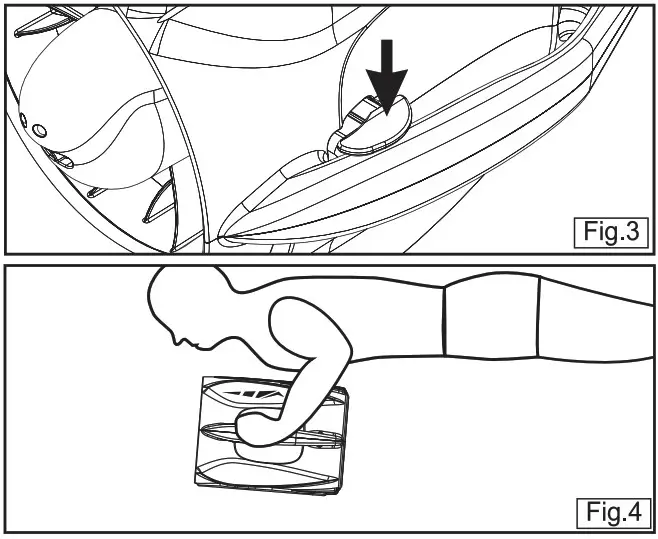 Fig.3

Fig.4