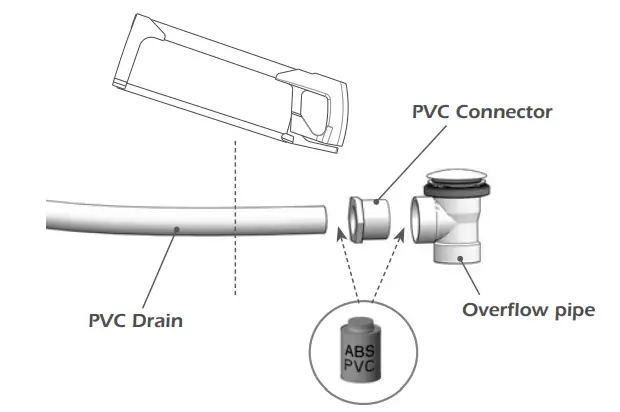 PVC Connector

PVC Drain

Overflow pipe

ABS
PVC