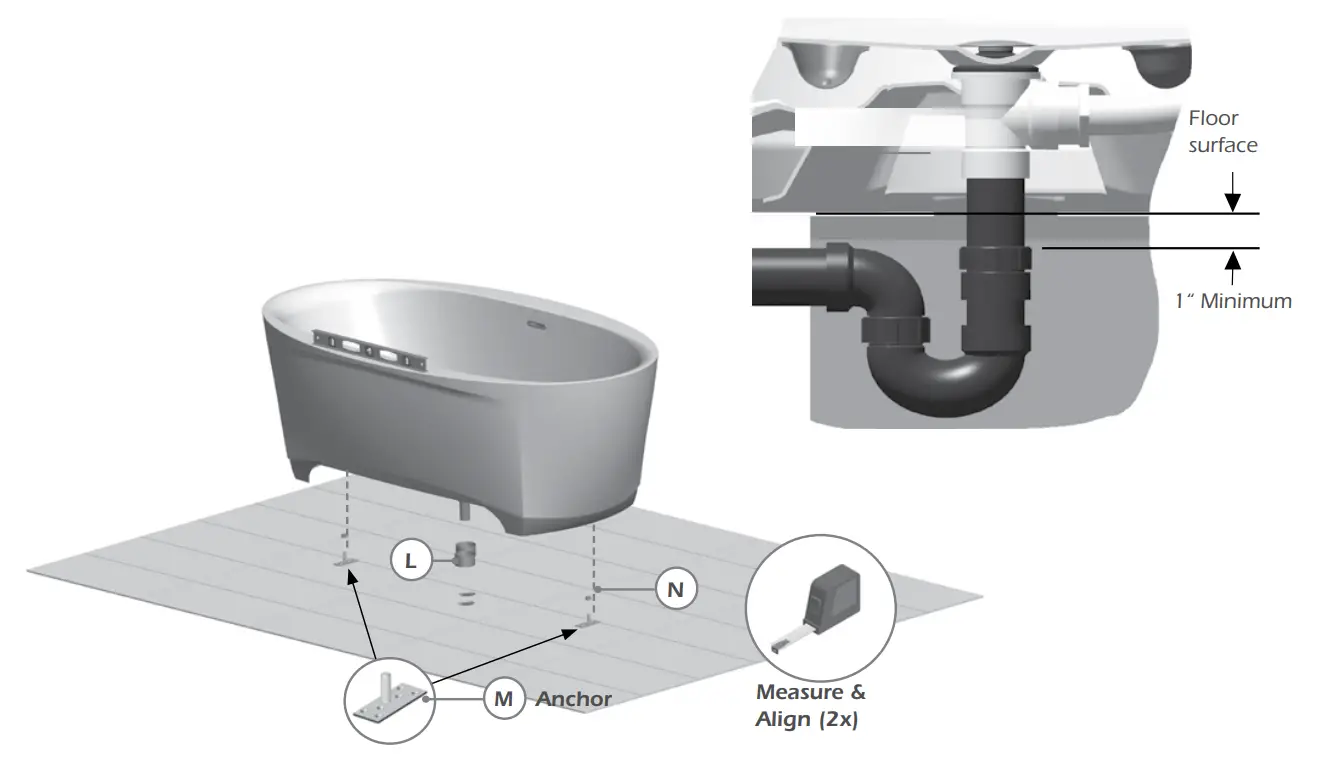 Floor surface

1" Minimum

L

N

M Anchor

Measure & Align (2x)