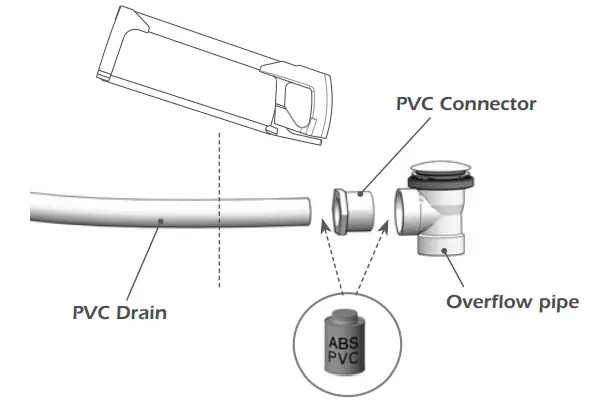 PVC Connector

PVC Drain

Overflow pipe

ABS
PVC