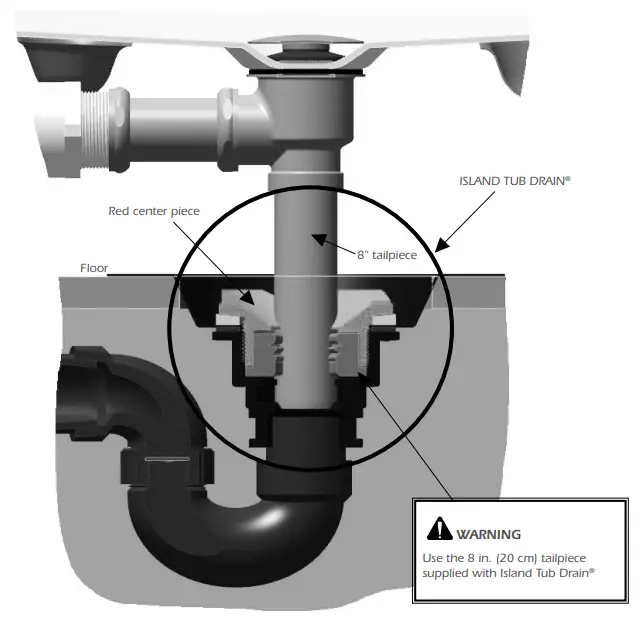 ISLAND TUB DRAIN®

Red center piece

8" tailpiece

Floor

WARNING

Use the 8 in. (20 cm) tailpiece supplied with Island Tub Drain®