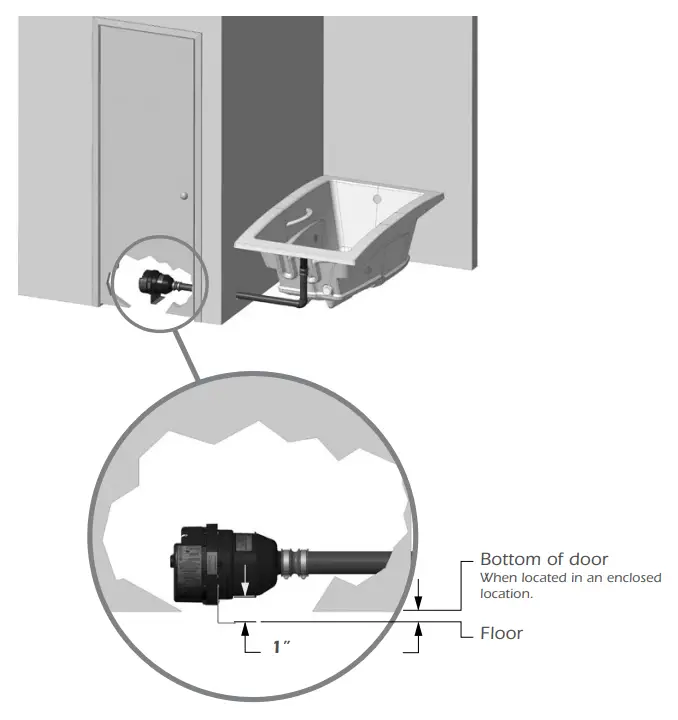 Bottom of door
When located in an enclosed location.

Floor

1″