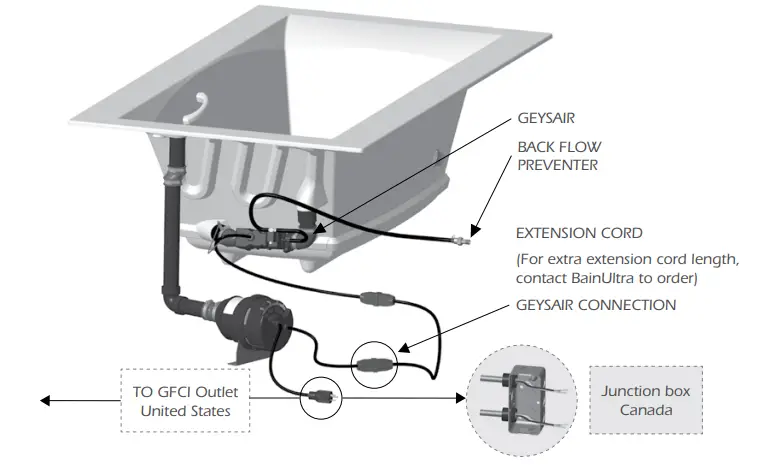 GEYSAIR

BACK FLOW PREVENTER

EXTENSION CORD

(For extra extension cord length, contact BainUltra to order)

GEYSAIR CONNECTION

TO GFCI Outlet United States

Junction box Canada