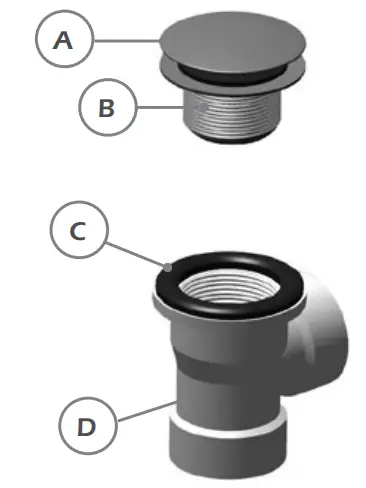 A

B

C

D