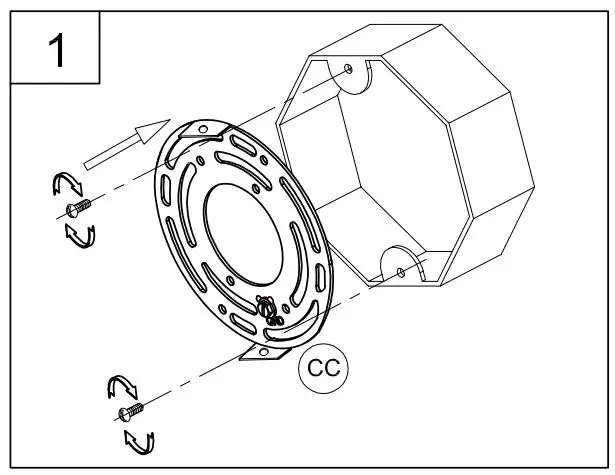 1

CC