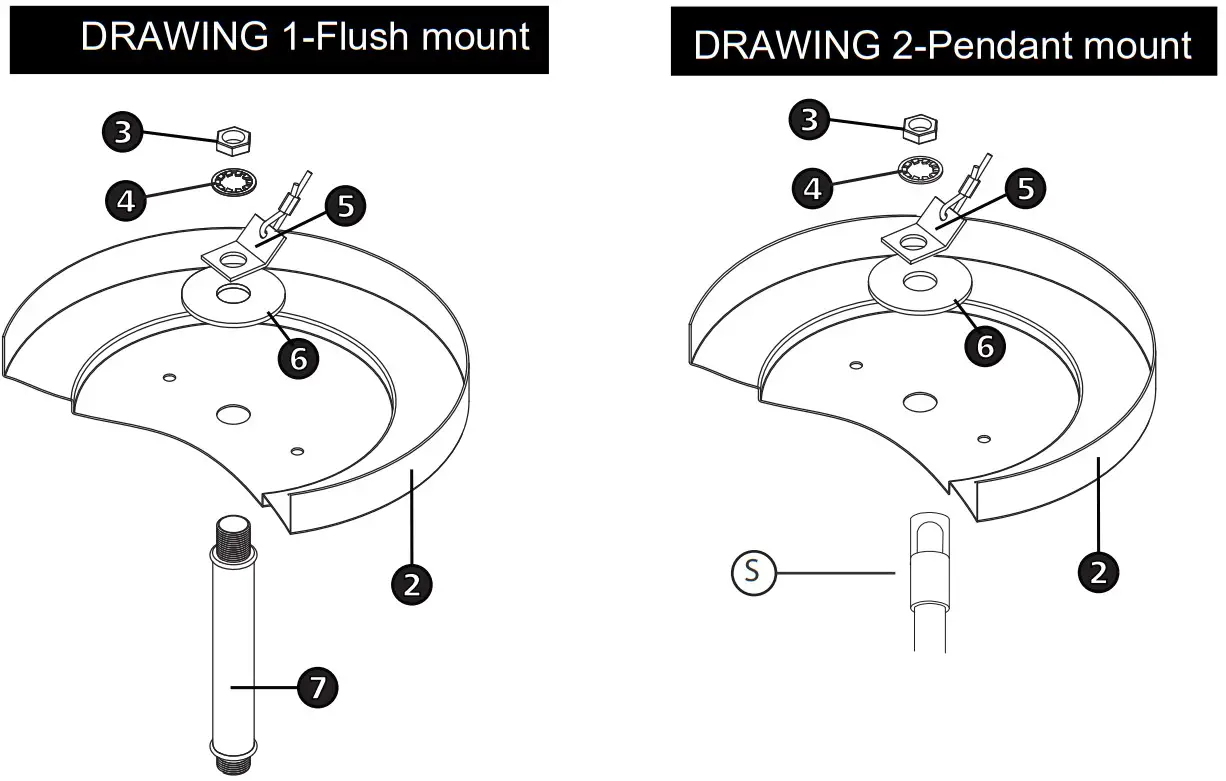 DRAWING 1-Flush mount

3
4
5
6
2
7

DRAWING 2-Pendant mount

3
4
5
6
S
2