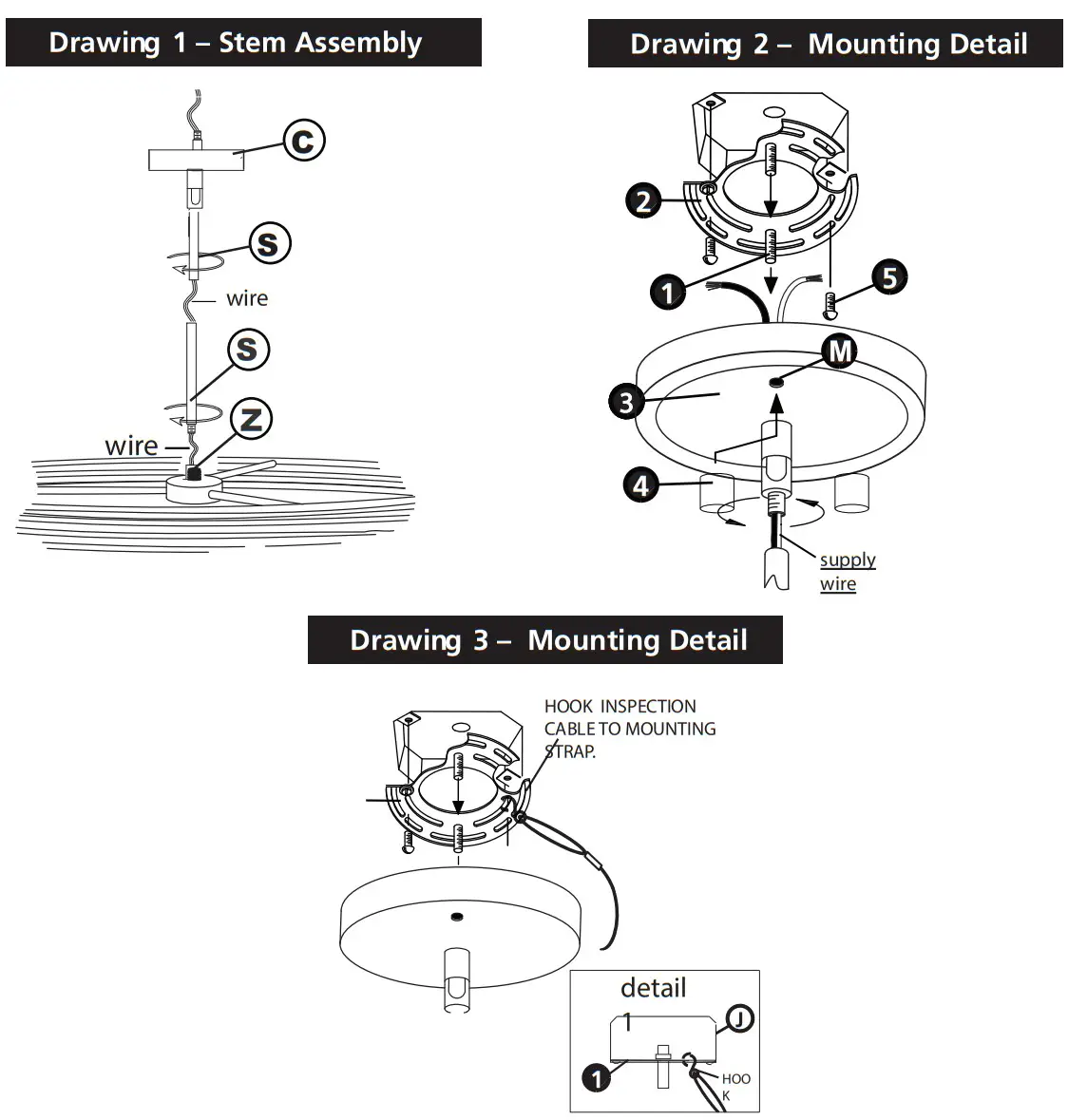 Drawing 1 – Stem Assembly

C

S

wire

S

Z

wire

Drawing 2 – Mounting Detail

2

1

5

M

3

4

supply wire

Drawing 3 – Mounting Detail

HOOK INSPECTION CABLE TO MOUNTING STRAP.

detail

1

J

1

HOO K