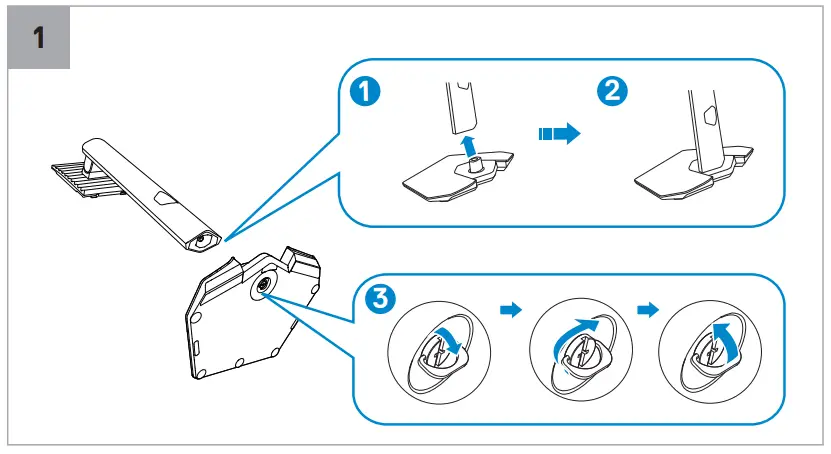 1

1

2

3