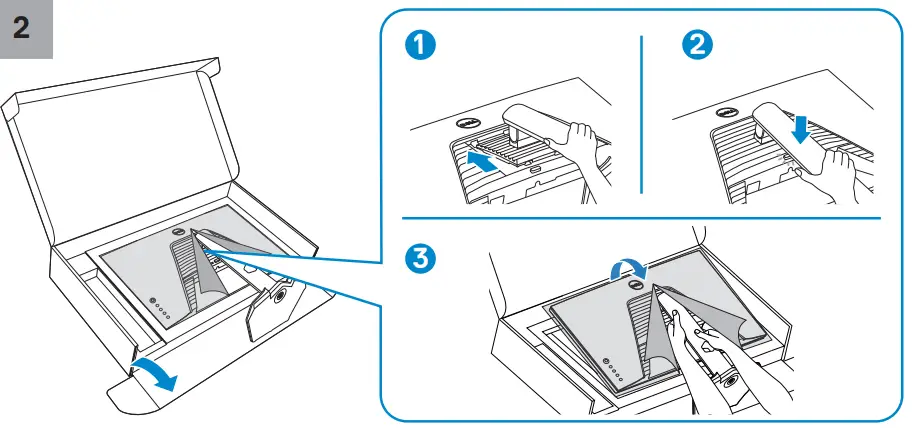 2

1

2

3