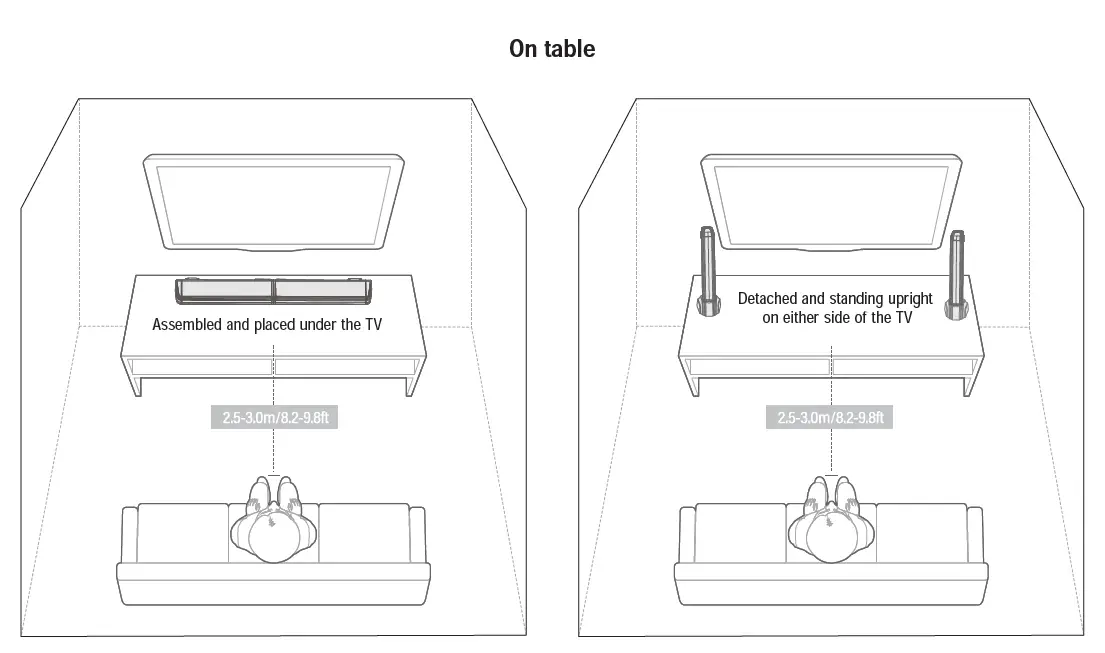 On table

Assembled and placed under the TV

2.5-3.0m/8.2-9.8ft

Detached and standing upright on either side of the TV

2.5-3.0m/8.2-9.8ft