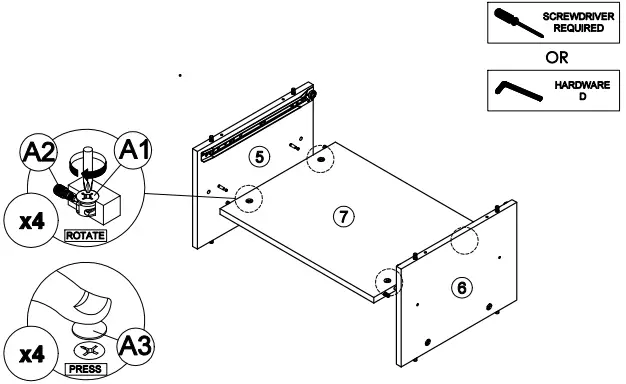 SCREWDRIVER REQUIRED

OR

HARDWARE D

A2

A1

x4

ROTATE

5

7

6

x4

A3

PRESS