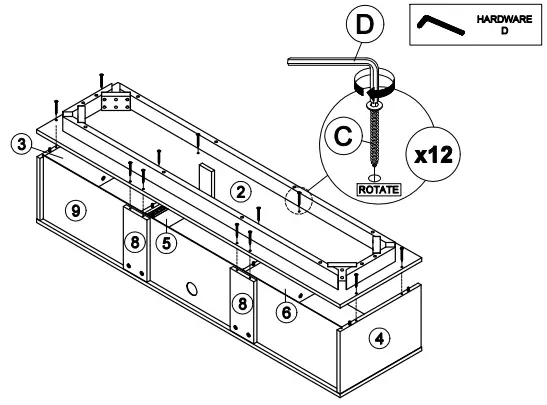 HARDWARE
D

D

C

x12

ROTATE

3

2

9

8

5

8

6

4