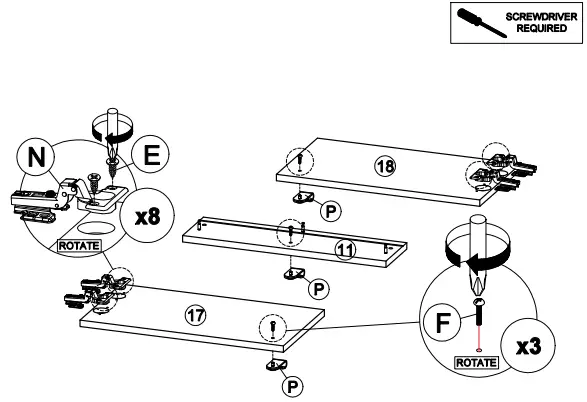 SCREWDRIVER REQUIRED

N

E

x8

ROTATE

18

P

11

P

17

P

F

x3

ROTATE