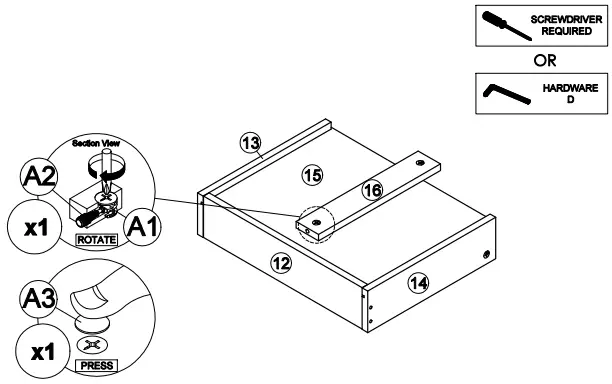 SCREWDRIVER REQUIRED

OR

HARDWARE D

Section View

A2

x1

A1

ROTATE

A3

x1

PRESS

13

15

16

12

14