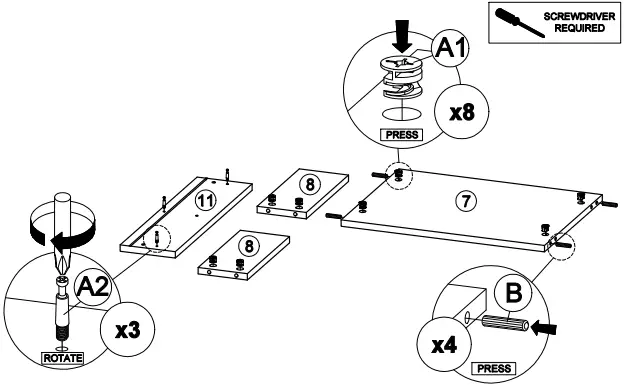 SCREWDRIVER REQUIRED

A1

x8

PRESS

11

8

7

8

A2

x3

ROTATE

B

x4

PRESS