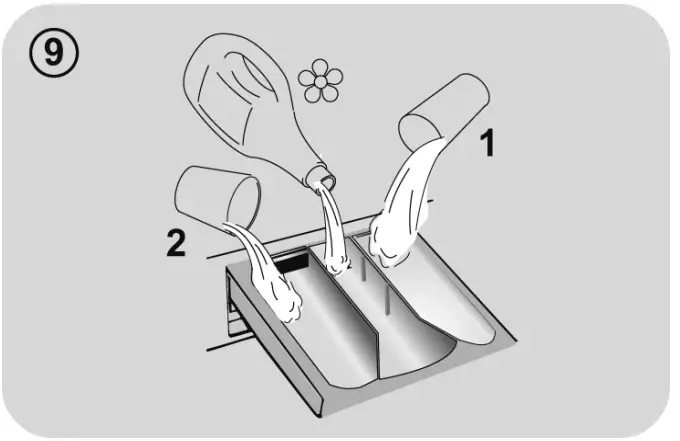 9

1

2