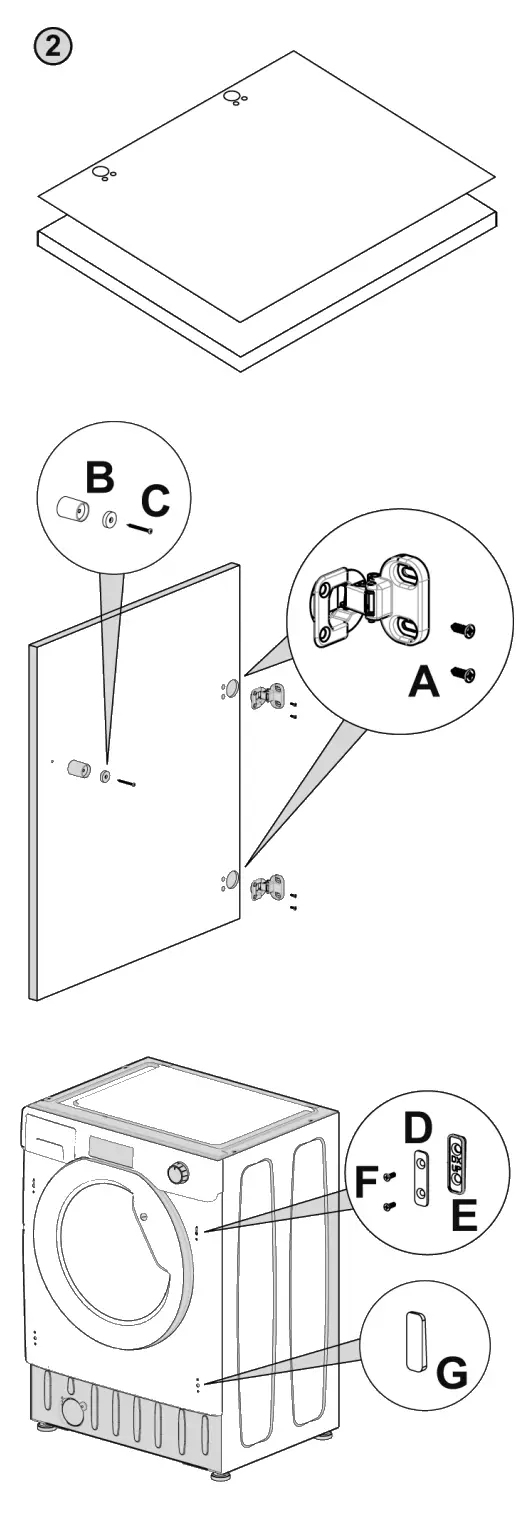 ②

B
C

A

D
F
E

G