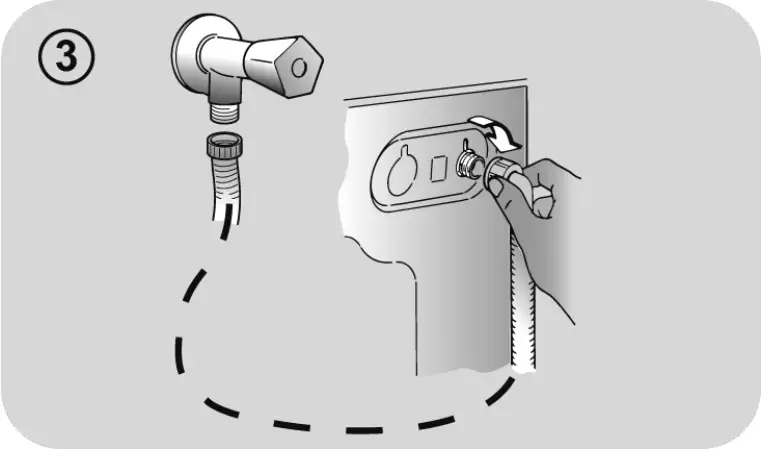 3