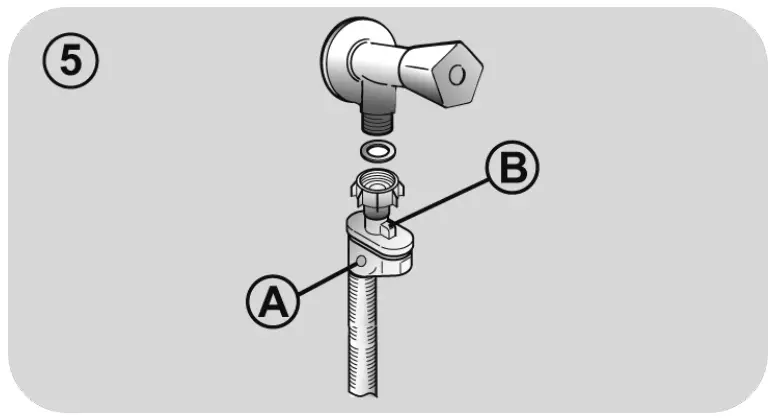 5

B

A