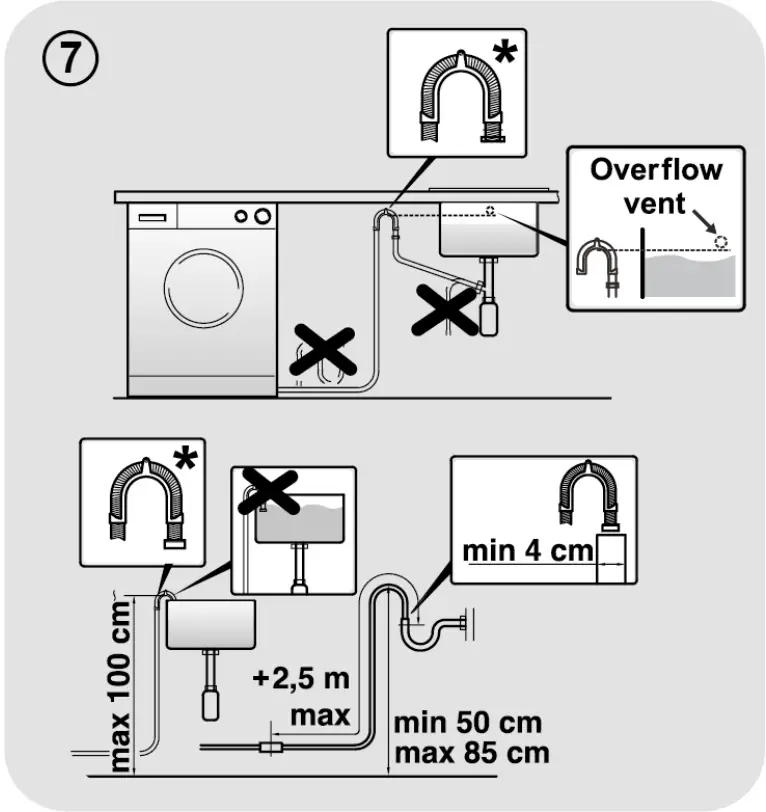 7

*

Overflow vent

*

min 4 cm

max 100 cm

+2,5 m max

min 50 cm
max 85 cm