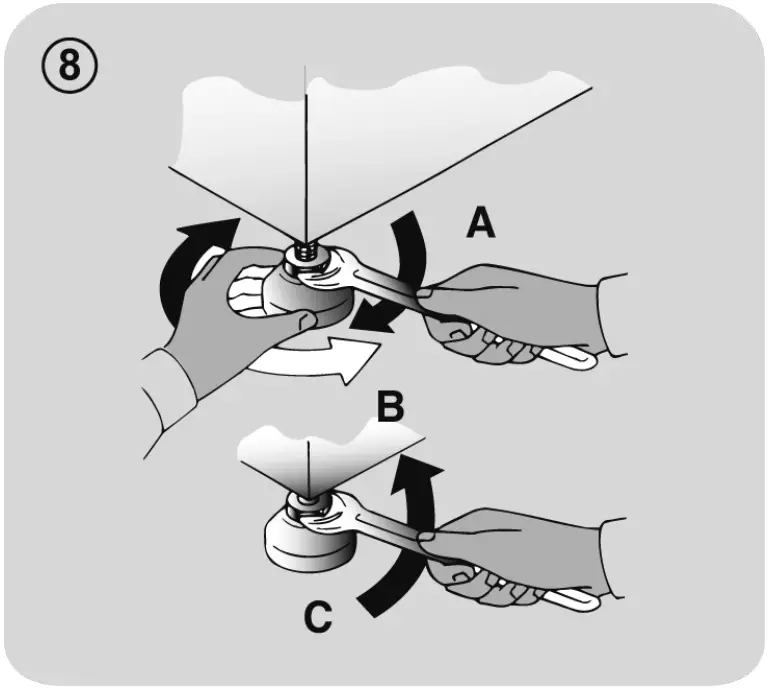 8

A

B

C