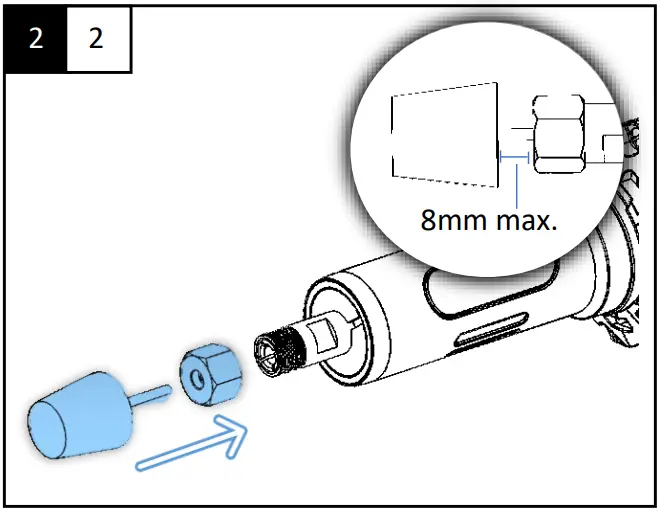 2 2

8mm max.