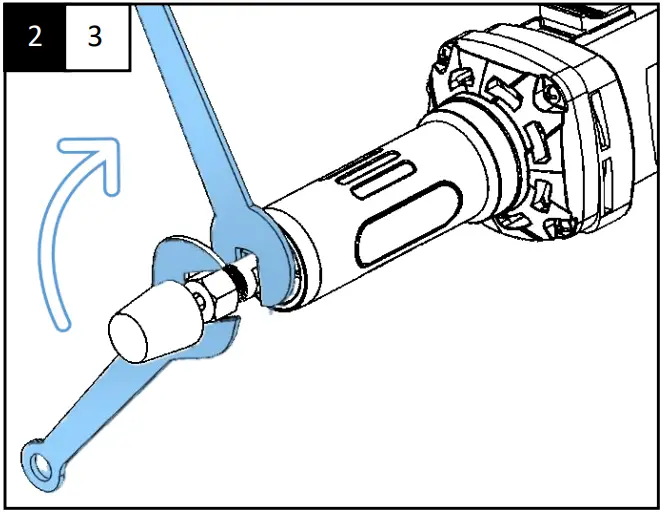 2 3