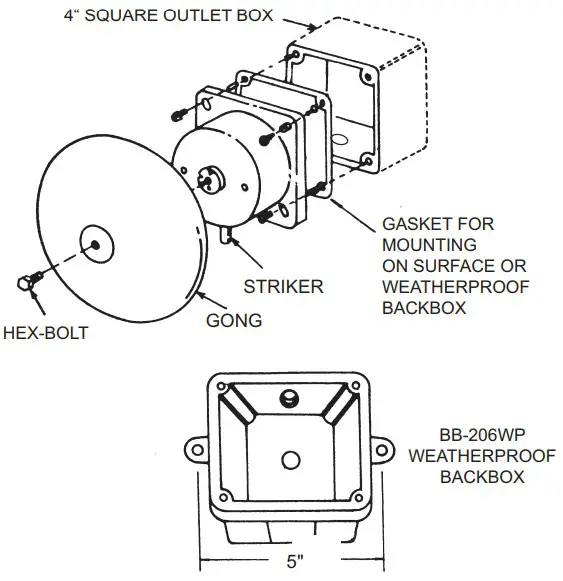 4“ SQUARE OUTLET BOX

GASKET FOR MOUNTING ON SURFACE OR WEATHERPROOF BACKBOX

STRIKER

GONG

HEX-BOLT

BB-206WP WEATHERPROOF BACKBOX

5"