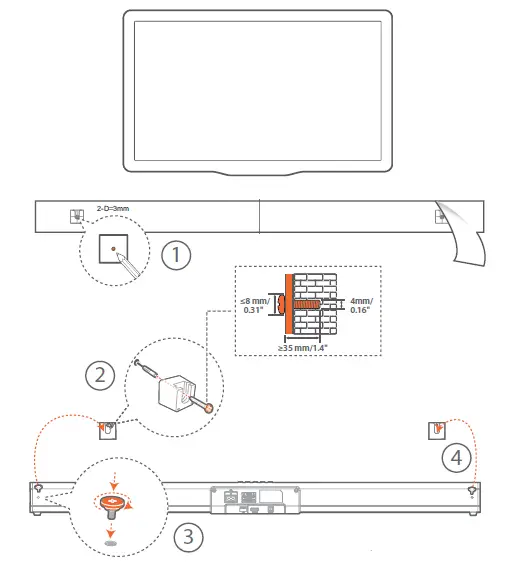 2-D=3mm

1

≤8 mm/ 0.31"

4mm/ 0.16"

≥35 mm/1.4"

2

4

3