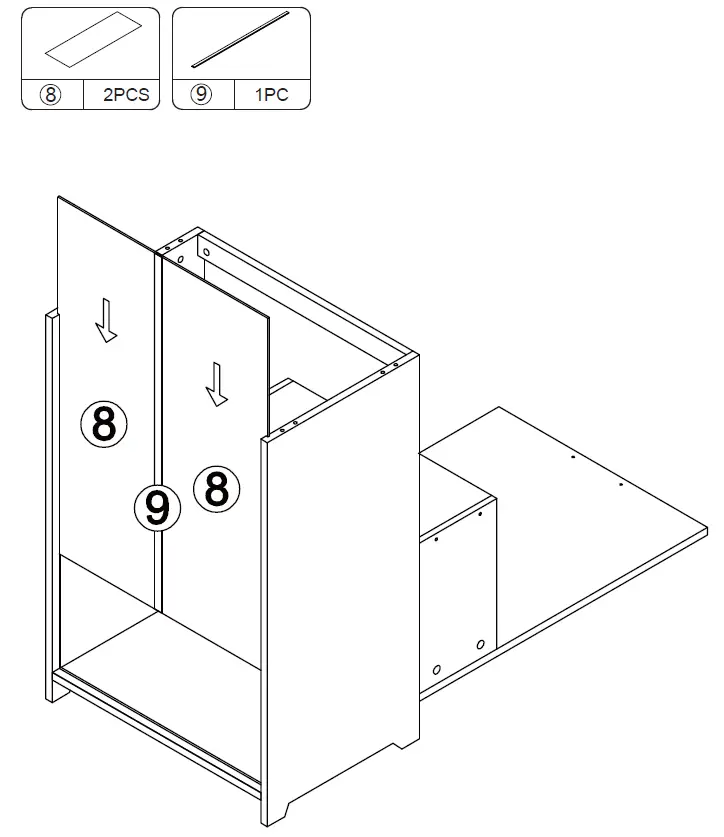 ⑧ 2PCS
⑨ 1PC

8
9
8