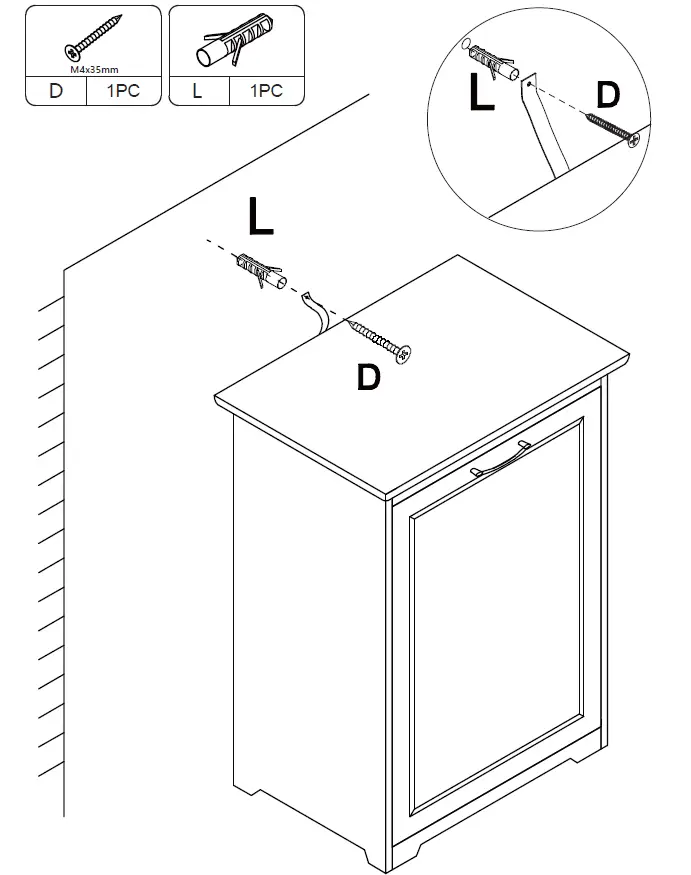 M4x35mm
D 1PC

L 1PC

L
D

L
D