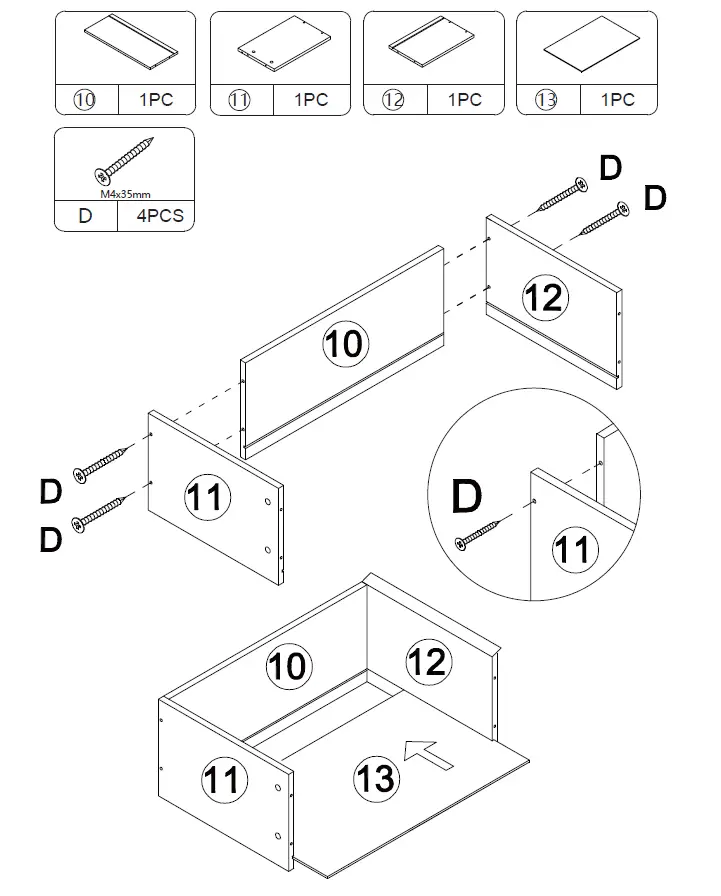 ⑩ 1PC
⑪ 1PC
⑫ 1PC
⑬ 1PC

M4x35mm
D 4PCS

D
D
⑫
⑩
D
D
⑪
D
⑪

⑩
⑫
⑪
⑬