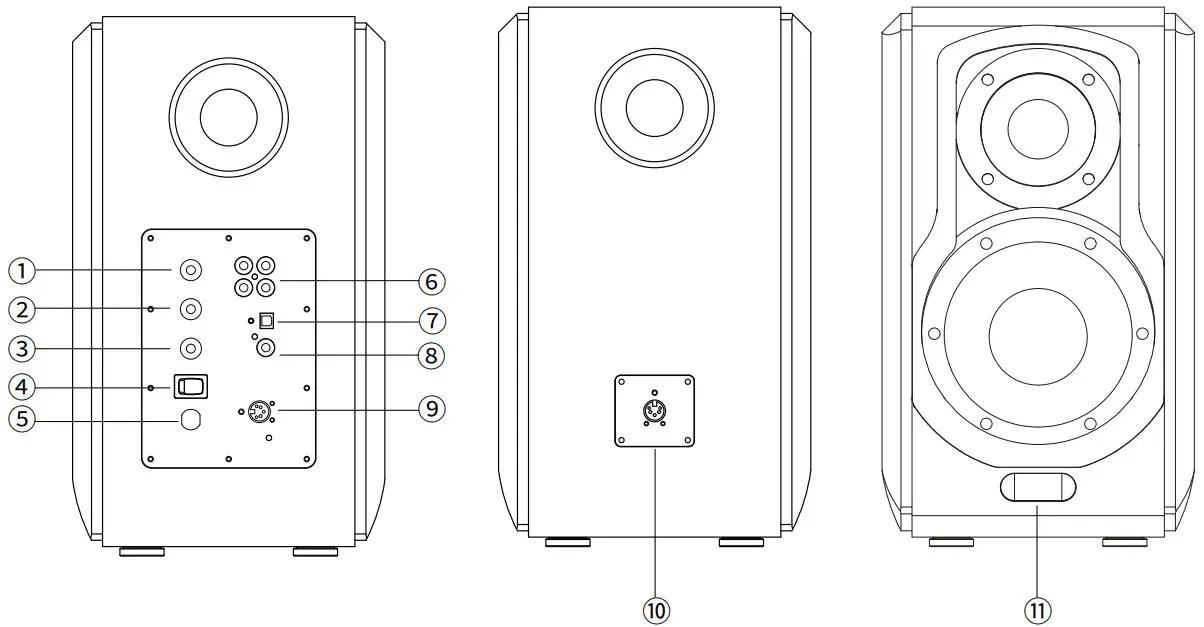 ①
②
③
④
⑤
⑥
⑦
⑧
⑨
⑩
⑪