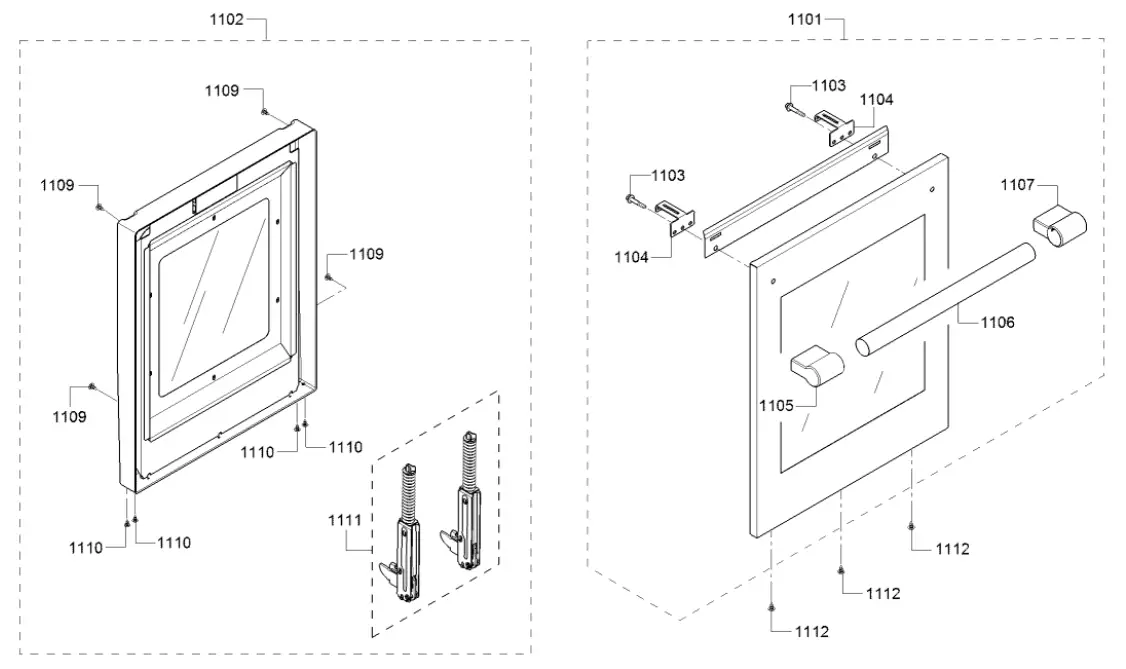 1102
1109
1109
1109
1109
1110
1110
1110
1110
1111
1101
1103
1104
1103
1104
1107
1106
1105
1112
1112
1112