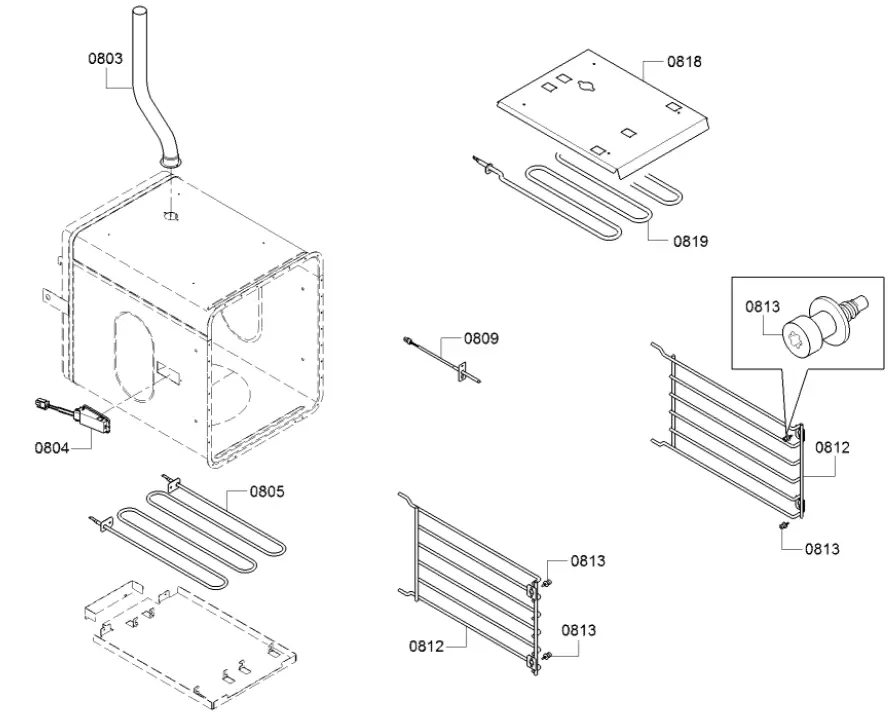 0803
0818
0819
0813
0809
0804
0812
0805
0813
0813
0813
0812