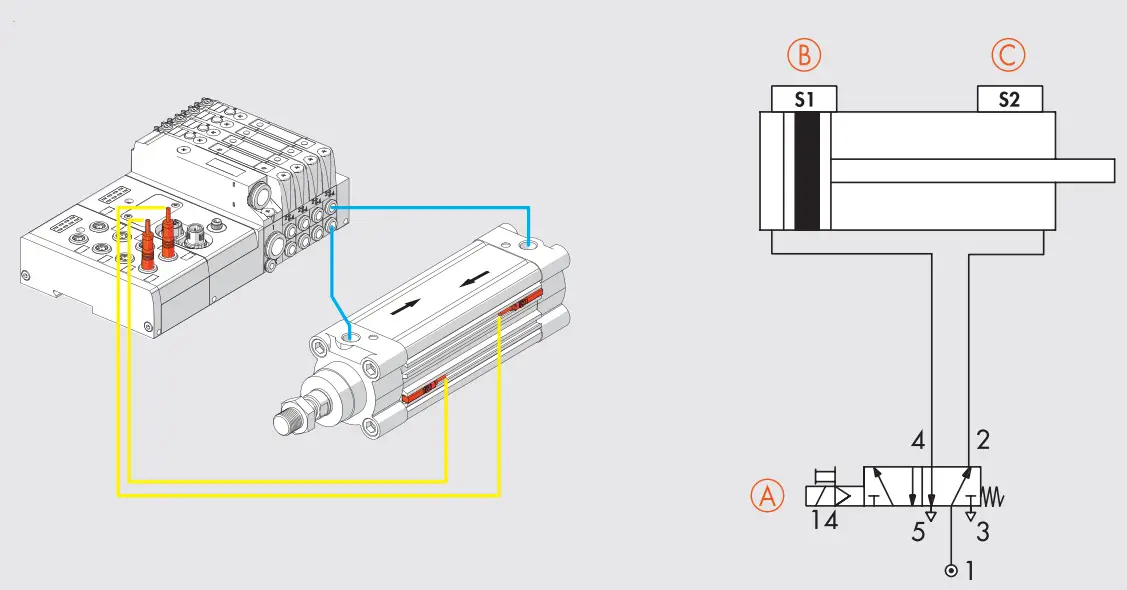 B

C

S1

S2

4

2

A

14

5

3

1