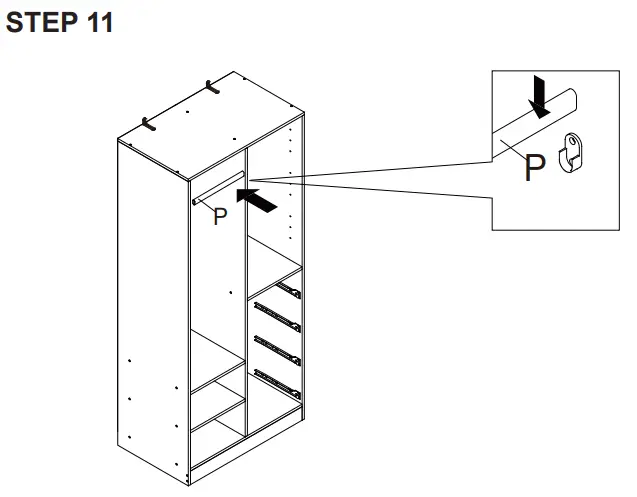 STEP 11

P

P