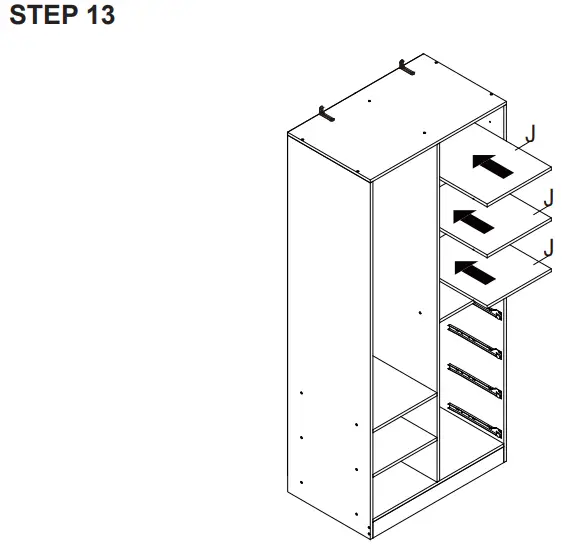 STEP 13

J

J

J