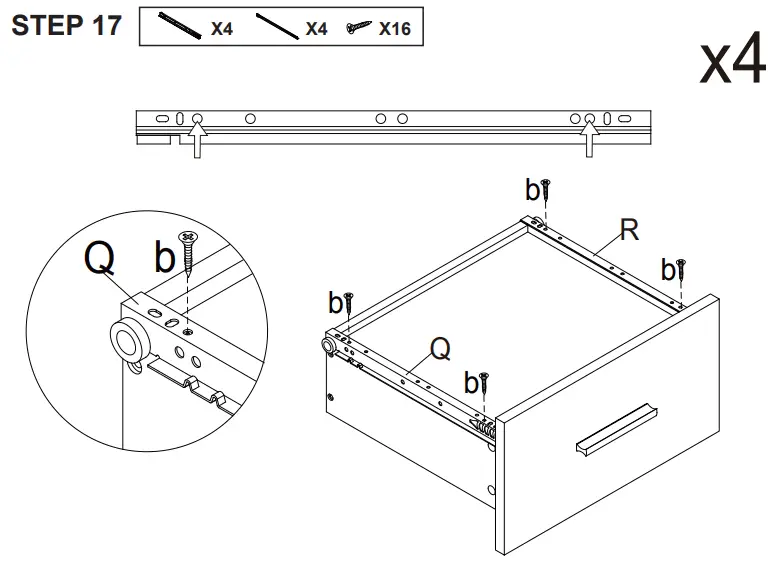 STEP 17

X4 X4 X16

x4

Q b

b R b b Q b