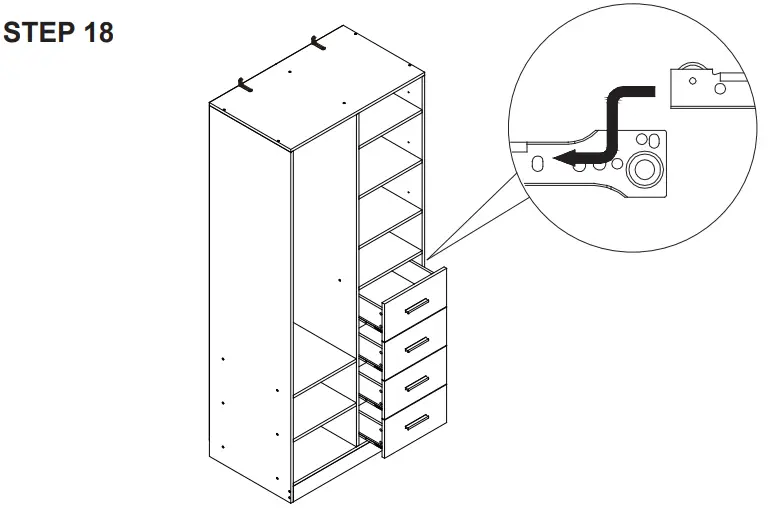 STEP 18