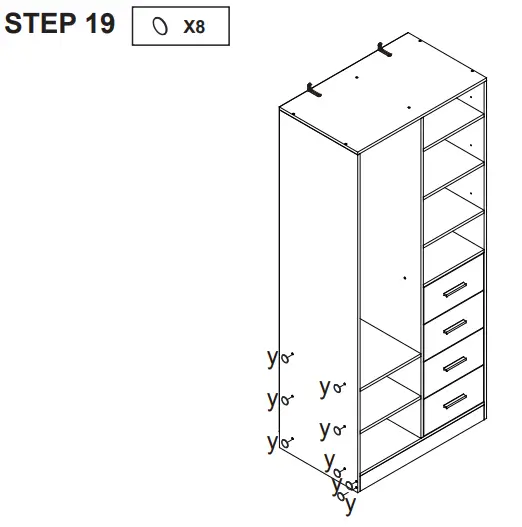 STEP 19

X8

y
y
y
y
y
y
y
y