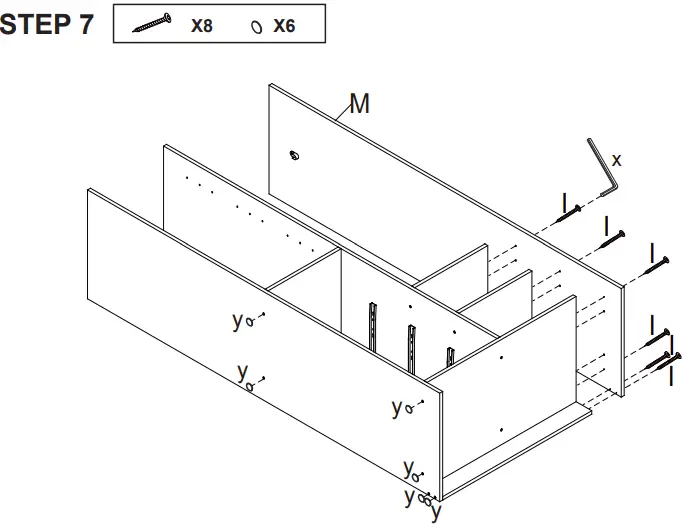 STEP 7
X8
X6

M
x
I
I
I
I
I
I
y
y
y
y
y
y