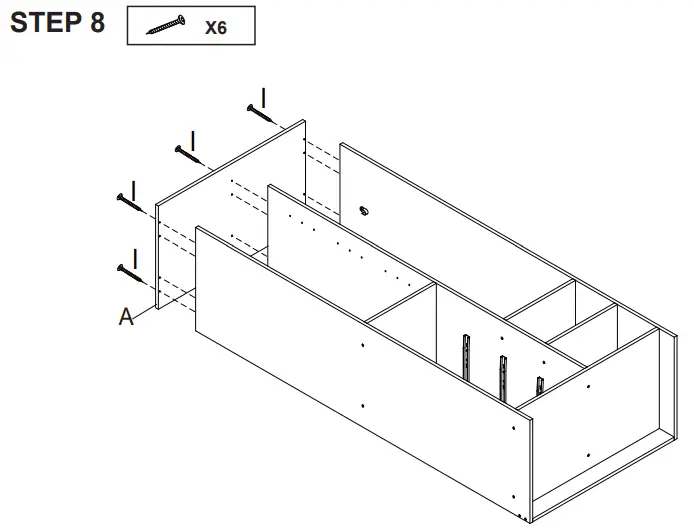 STEP 8

X6

I

I

I

I

A